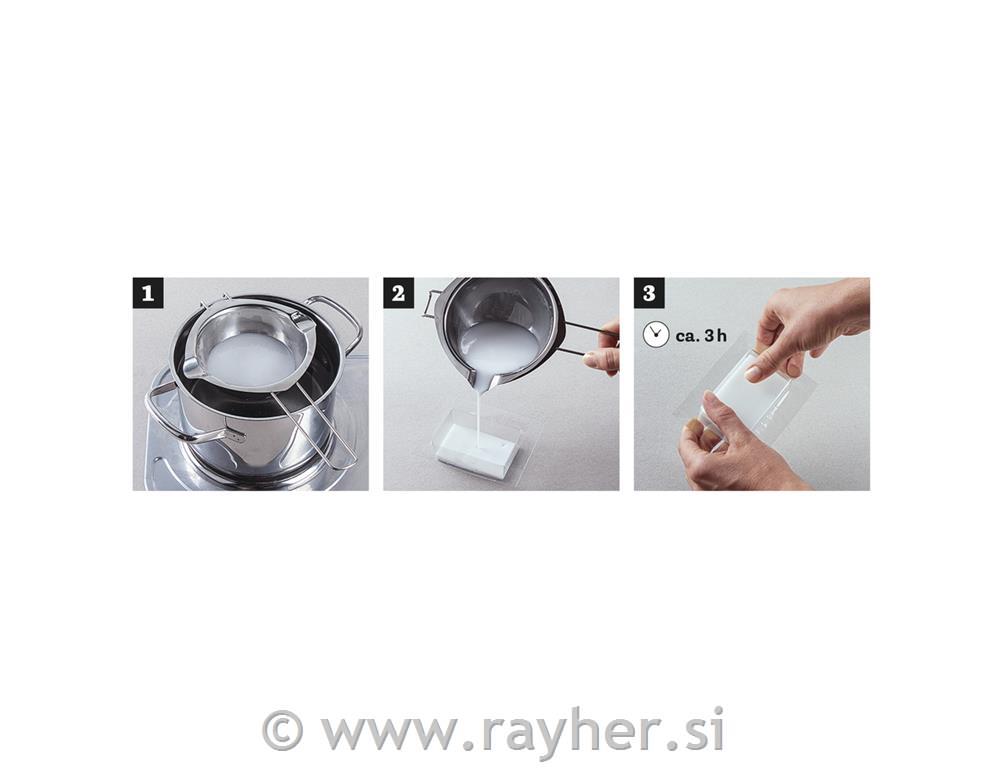 1

2

3

ca. 3 h

© www.rayher.si