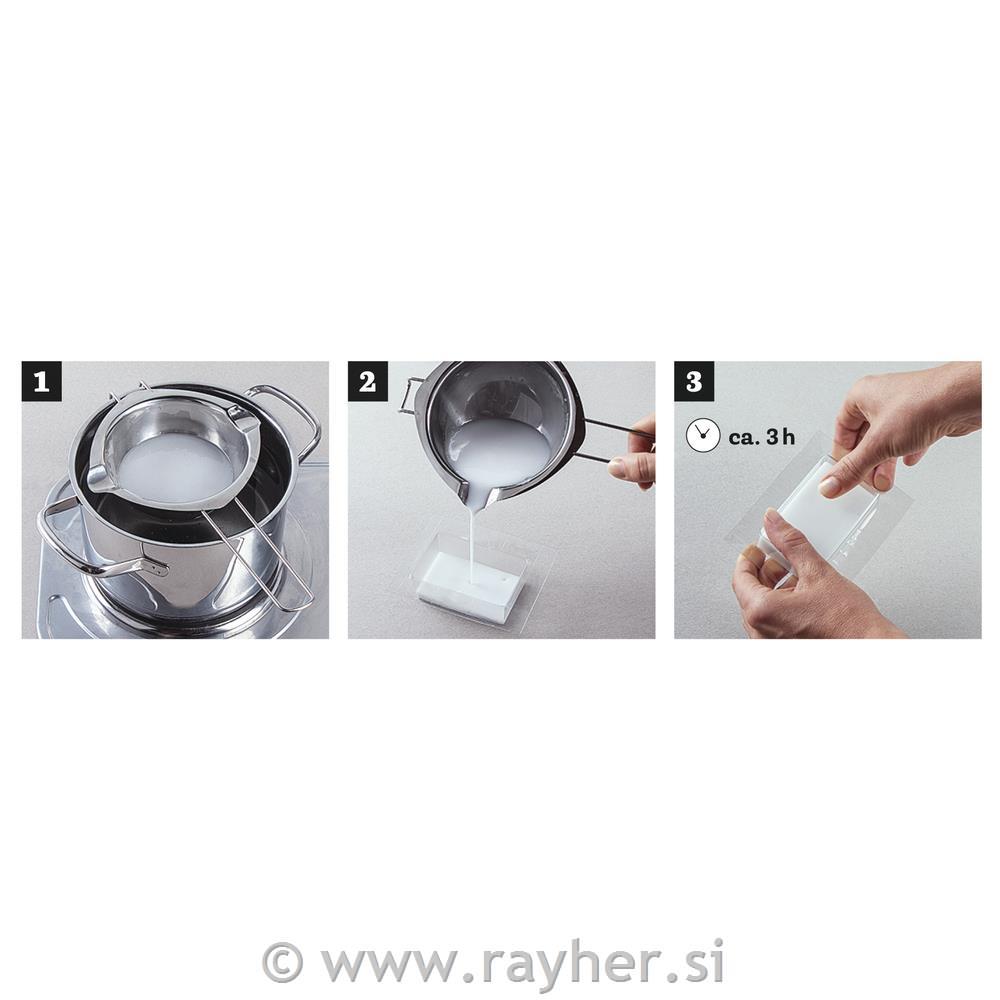 1

2

3

ca. 3 h

© www.rayher.si