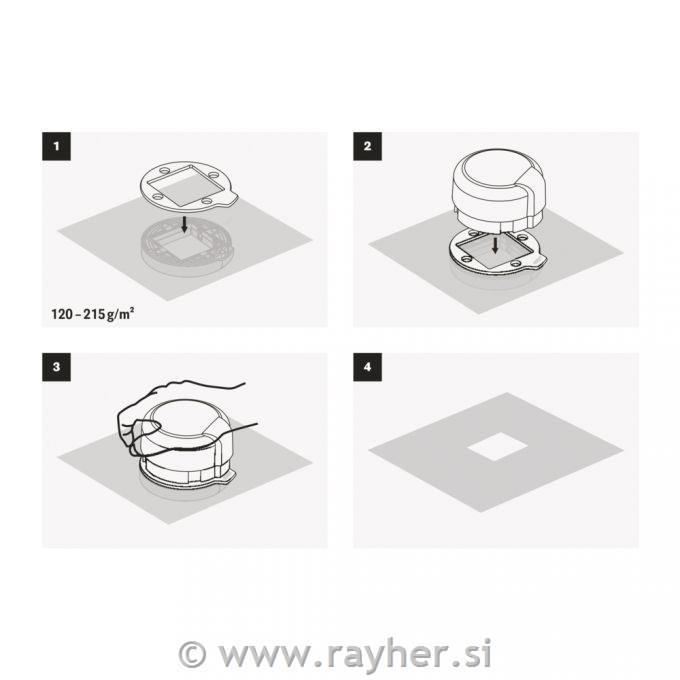 1

120 – 215 g/m²

2

3

4

© www.rayher.si