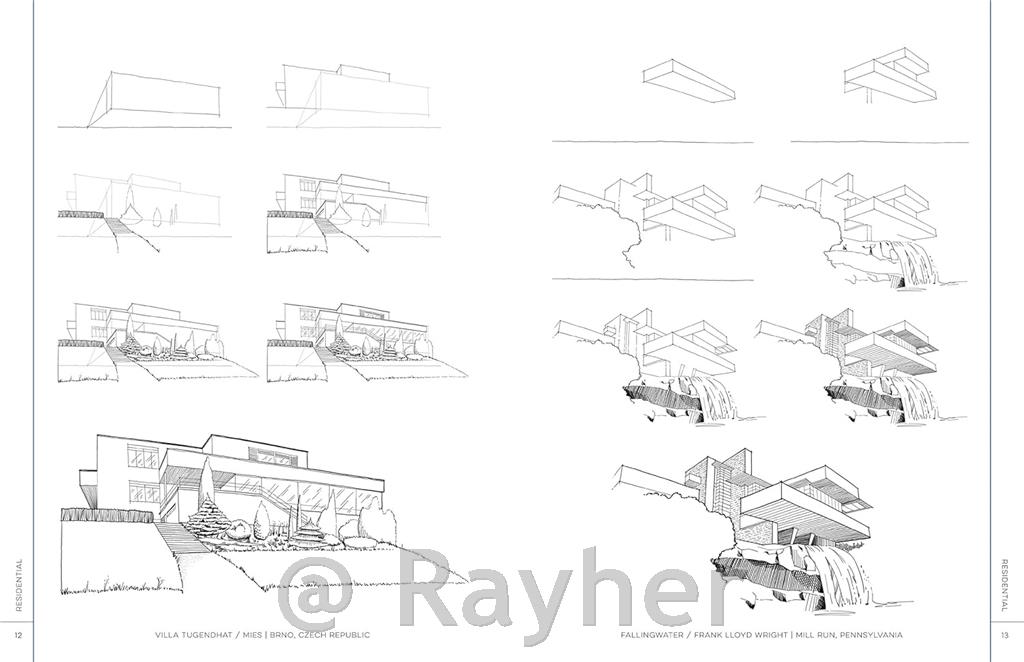 RESIDENTIAL

12

VILLA TUGENDHAT / MIES | BRNO, CZECH REPUBLIC

@ Rayher

FALLINGWATER / FRANK LLOYD WRIGHT | MILL RUN, PENNSYLVANIA

RESIDENTIAL

13